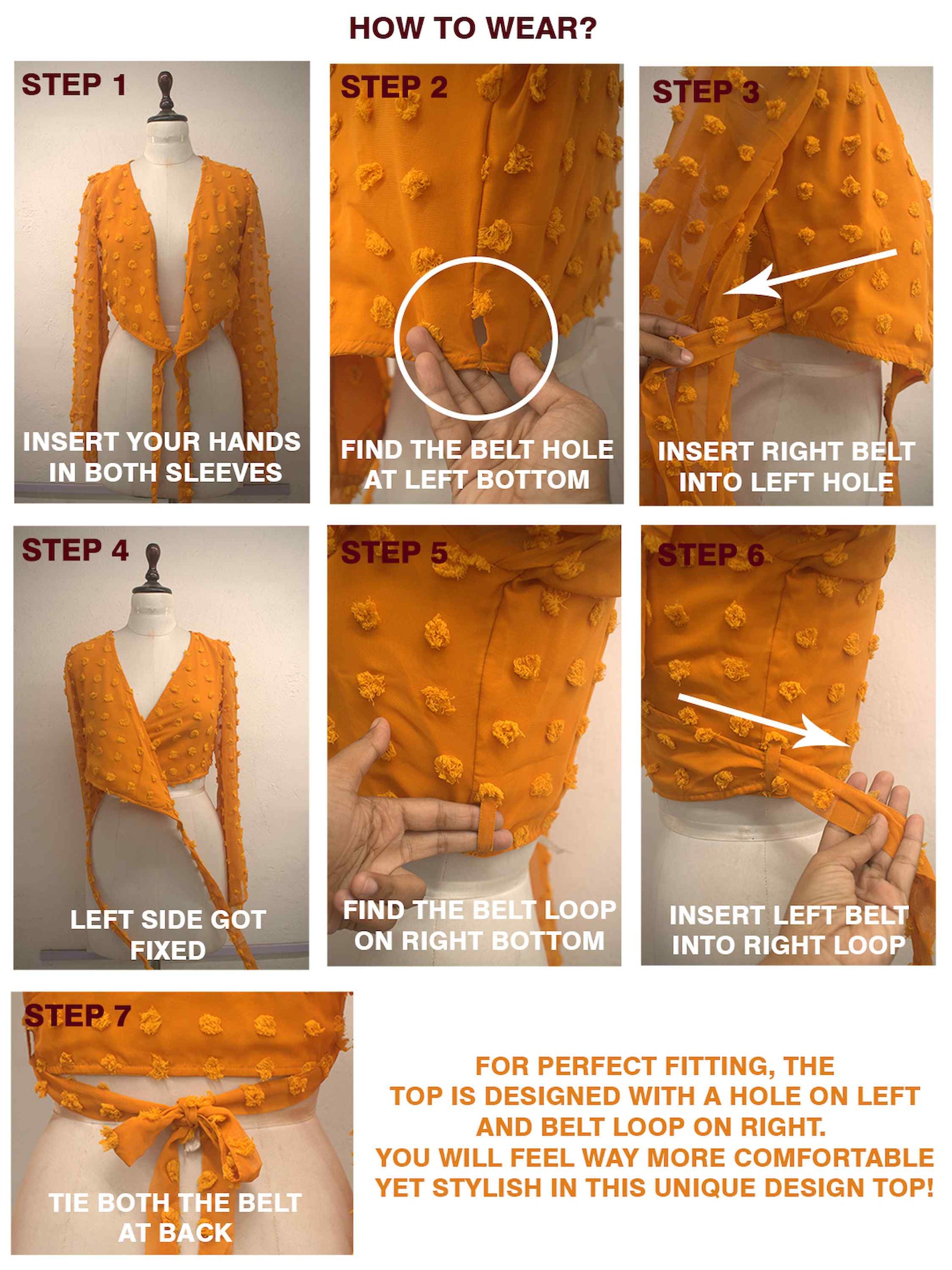 HOW TO WEAR?

STEP 1

INSERT YOUR HANDS IN BOTH SLEEVES

STEP 2

FIND THE BELT HOLE AT LEFT BOTTOM

STEP 3

INSERT RIGHT BELT INTO LEFT HOLE

STEP 4

LEFT SIDE GOT FIXED

STEP 5

FIND THE BELT LOOP ON RIGHT BOTTOM

STEP 6

INSERT LEFT BELT INTO RIGHT LOOP

STEP 7

TIE BOTH THE BELT AT BACK

FOR PERFECT FITTING, THE TOP IS DESIGNED WITH A HOLE ON LEFT AND BELT LOOP ON RIGHT.
YOU WILL FEEL WAY MORE COMFORTABLE YET STYLISH IN THIS UNIQUE DESIGN TOP!